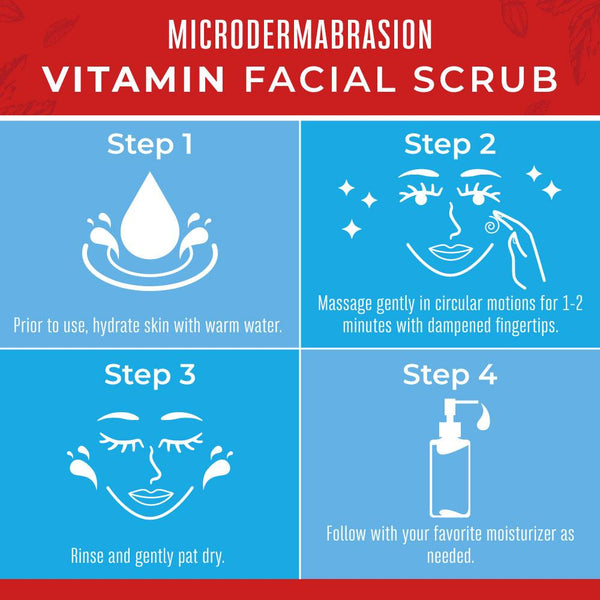 MICRODERMABRASION
VITAMIN FACIAL SCRUB

Step 1

Prior to use, hydrate skin with warm water.

Step 2

Massage gently in circular motions for 1-2 minutes with dampened fingertips.

Step 3

Rinse and gently pat dry.

Step 4

Follow with your favorite moisturizer as needed.