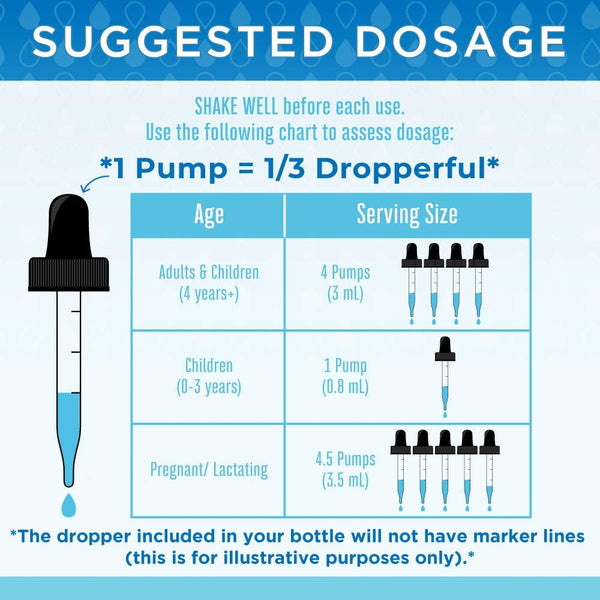 SUGGESTED DOSAGE

SHAKE WELL before each use.
Use the following chart to assess dosage:

*1 Pump = 1/3 Dropperful*

| Age | Serving Size |
|---|---|
| Adults & Children (4 years+) | 4 Pumps (3 mL) |
| Children (0-3 years) | 1 Pump (0.8 mL) |
| Pregnant/ Lactating | 4.5 Pumps (3.5 mL) |

*The dropper included in your bottle will not have marker lines (this is for illustrative purposes only).*