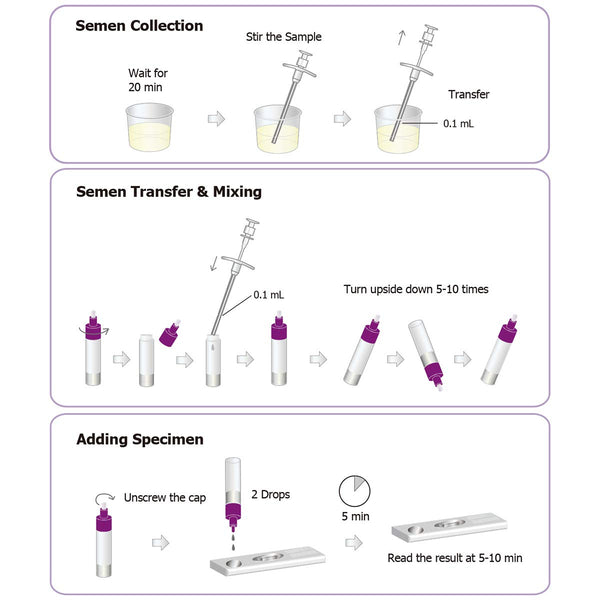 Semen Collection

Wait for 20 min

Stir the Sample

Transfer

0.1 mL

Semen Transfer & Mixing

0.1 mL

Turn upside down 5-10 times

Adding Specimen

Unscrew the cap

2 Drops

5 min

Read the result at 5-10 min